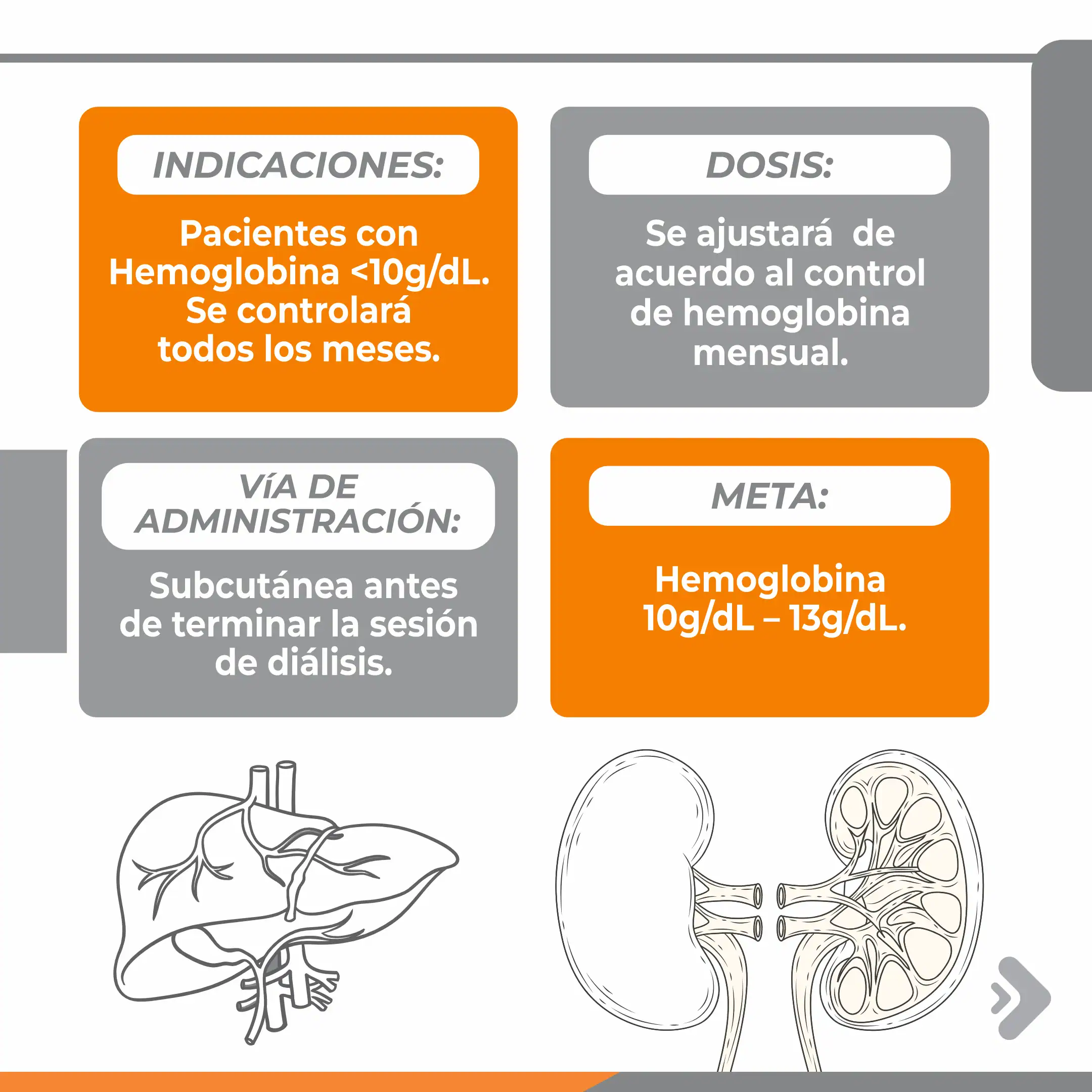 INDICACIONES:

Pacientes con Hemoglobina <10g/dL. Se controlará todos los meses.

DOSIS:

Se ajustará de acuerdo al control de hemoglobina mensual.

VíA DE ADMINISTRACIÓN:

Subcutánea antes de terminar la sesión de diálisis.

META:

Hemoglobina 10g/dL – 13g/dL.